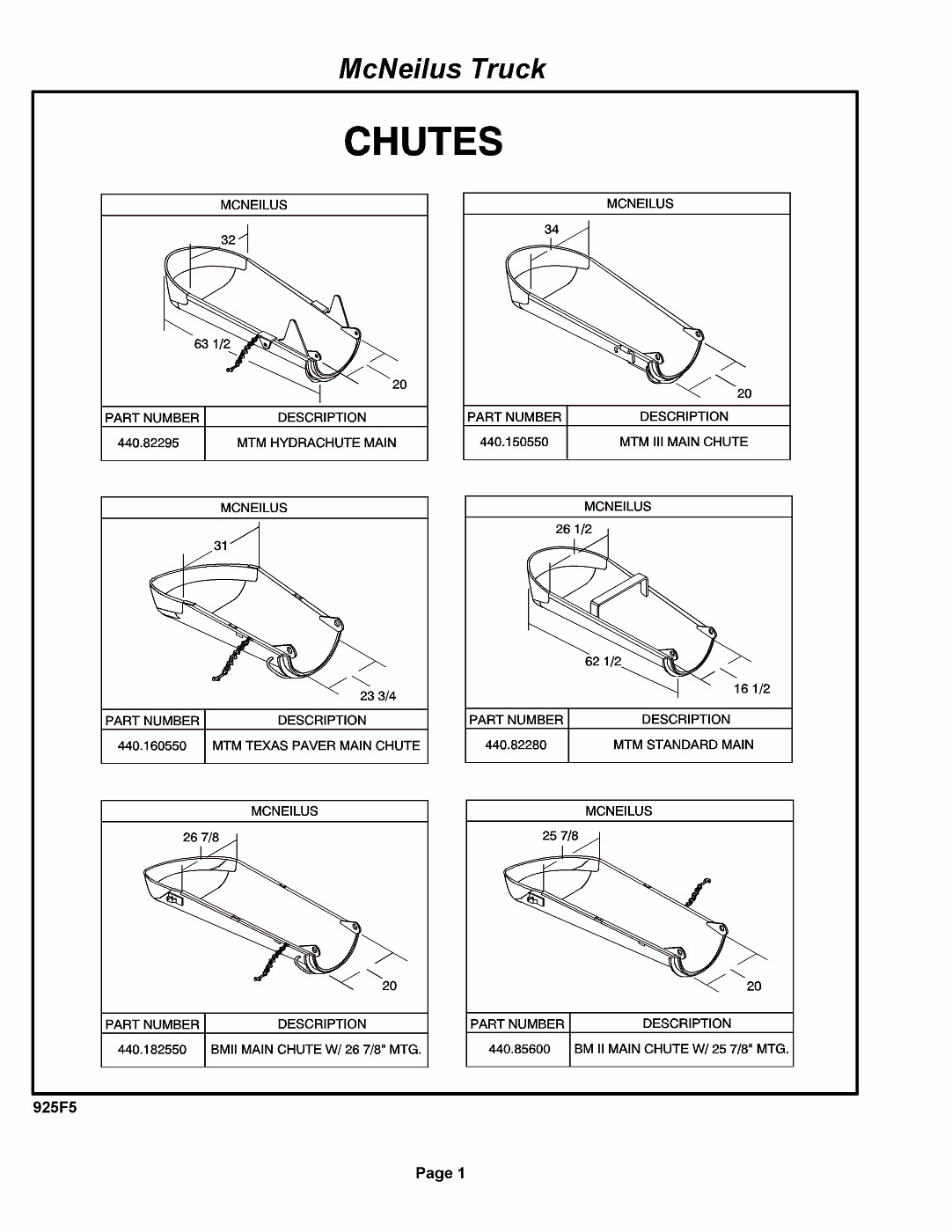 McNeilus Truck

CHUTES

MCNEILUS

32

63 1/2

20

| PART NUMBER | DESCRIPTION |
|---|---|
| 440.82295 | MTM HYDRACHUTE MAIN |

MCNEILUS

34

20

| PART NUMBER | DESCRIPTION |
|---|---|
| 440.150550 | MTM III MAIN CHUTE |

MCNEILUS

31

23 3/4

| PART NUMBER | DESCRIPTION |
|---|---|
| 440.160550 | MTM TEXAS PAVER MAIN CHUTE |

MCNEILUS

26 1/2

62 1/2

16 1/2

| PART NUMBER | DESCRIPTION |
|---|---|
| 440.82280 | MTM STANDARD MAIN |

MCNEILUS

26 7/8

20

| PART NUMBER | DESCRIPTION |
|---|---|
| 440.182550 | BMII MAIN CHUTE W/ 26 7/8" MTG. |

MCNEILUS

25 7/8

20

| PART NUMBER | DESCRIPTION |
|---|---|
| 440.85600 | BM II MAIN CHUTE W/ 25 7/8" MTG. |

925F5

Page 1