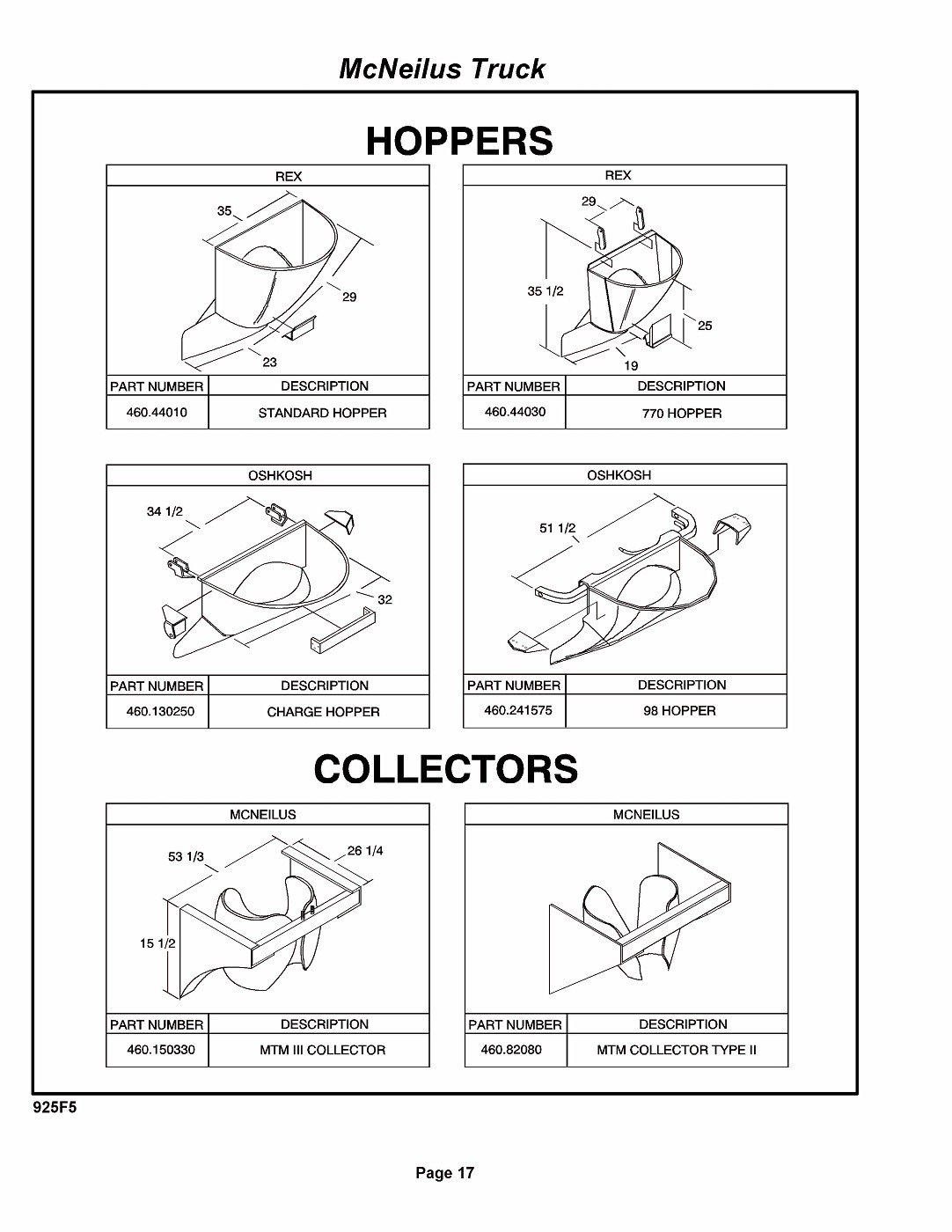 McNeilus Truck

HOPPERS

REX

35

29

23

| PART NUMBER | DESCRIPTION |
|---|---|
| 460.44010 | STANDARD HOPPER |

REX

29

35 1/2

25

19

| PART NUMBER | DESCRIPTION |
|---|---|
| 460.44030 | 770 HOPPER |

OSHKOSH

34 1/2

32

| PART NUMBER | DESCRIPTION |
|---|---|
| 460.130250 | CHARGE HOPPER |

OSHKOSH

51 1/2

| PART NUMBER | DESCRIPTION |
|---|---|
| 460.241575 | 98 HOPPER |

COLLECTORS

MCNEILUS

53 1/3

26 1/4

15 1/2

| PART NUMBER | DESCRIPTION |
|---|---|
| 460.150330 | MTM III COLLECTOR |

MCNEILUS

| PART NUMBER | DESCRIPTION |
|---|---|
| 460.82080 | MTM COLLECTOR TYPE II |

925F5

Page 17