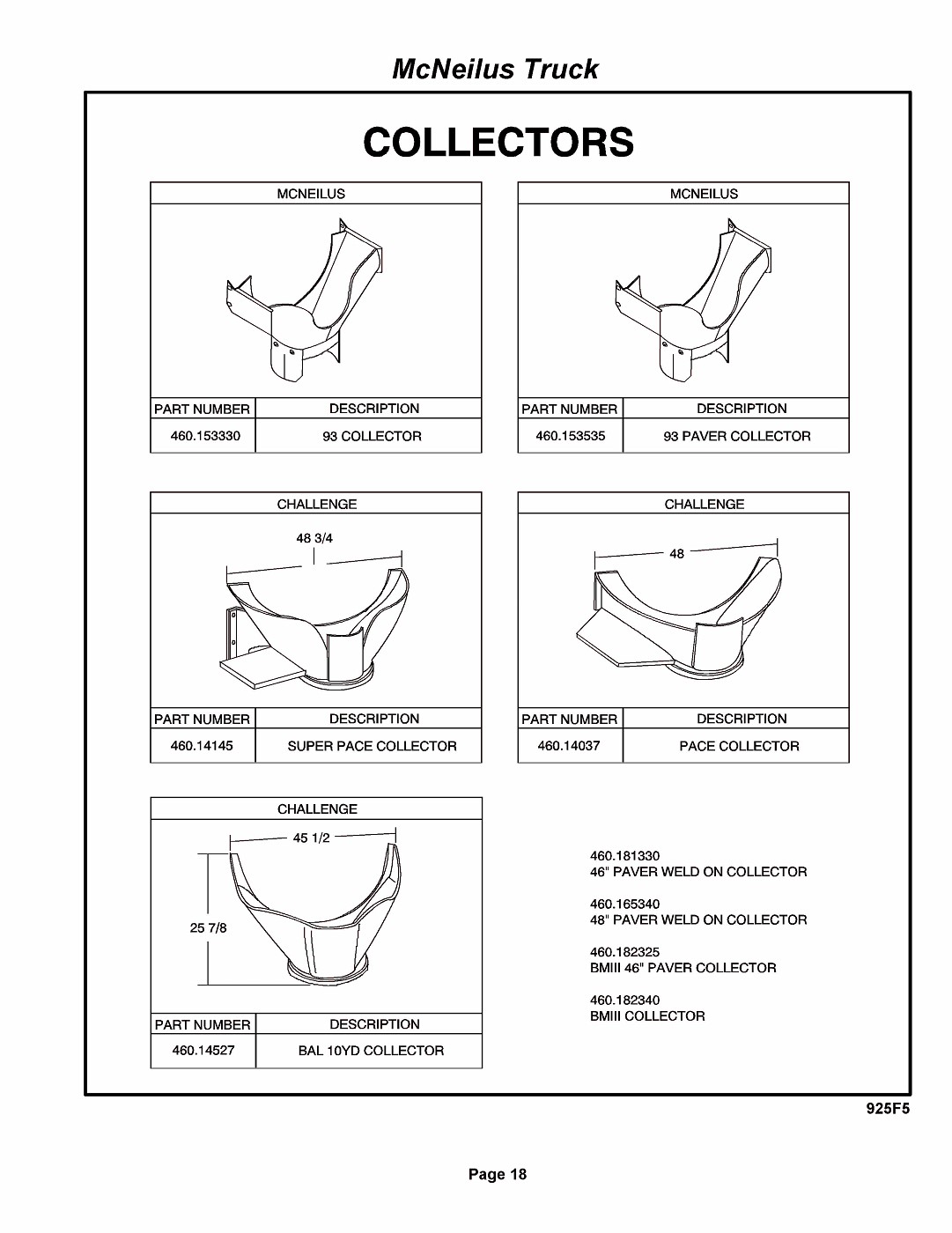 McNeilus Truck

COLLECTORS

MCNEILUS

| PART NUMBER | DESCRIPTION |
|---|---|
| 460.153330 | 93 COLLECTOR |

MCNEILUS

| PART NUMBER | DESCRIPTION |
|---|---|
| 460.153535 | 93 PAVER COLLECTOR |

CHALLENGE

48 3/4

| PART NUMBER | DESCRIPTION |
|---|---|
| 460.14145 | SUPER PACE COLLECTOR |

CHALLENGE

48

| PART NUMBER | DESCRIPTION |
|---|---|
| 460.14037 | PACE COLLECTOR |

CHALLENGE

45 1/2

25 7/8

| PART NUMBER | DESCRIPTION |
|---|---|
| 460.14527 | BAL 10YD COLLECTOR |

460.181330
46" PAVER WELD ON COLLECTOR

460.165340
48" PAVER WELD ON COLLECTOR

460.182325
BMIII 46" PAVER COLLECTOR

460.182340
BMIII COLLECTOR

925F5

Page 18