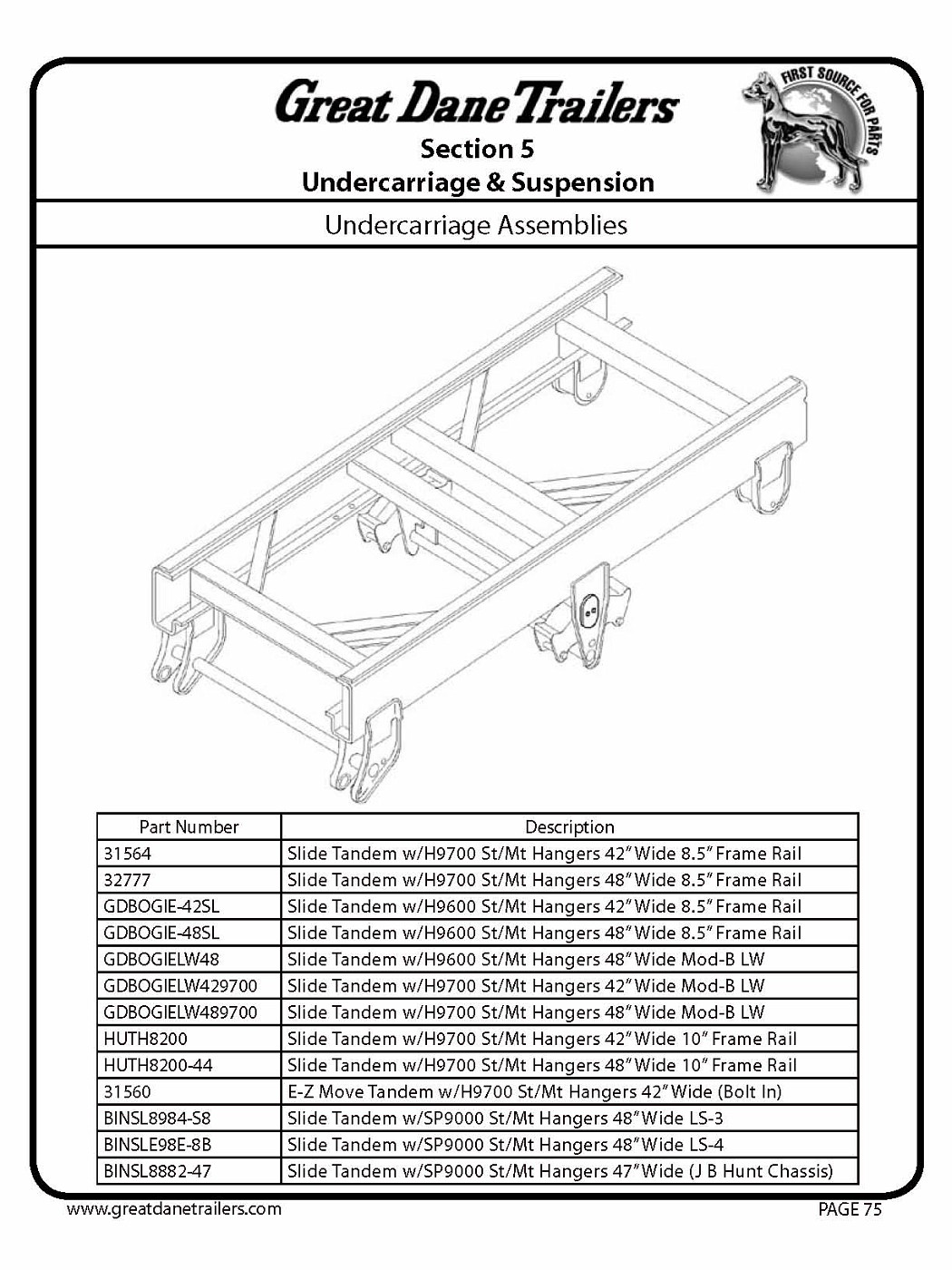 Great Dane Trailers

FIRST SOURCE FOR PARTS

Section 5
Undercarriage & Suspension

Undercarriage Assemblies

| Part Number | Description |
|---|---|
| 31564 | Slide Tandem w/H9700 St/Mt Hangers 42" Wide 8.5" Frame Rail |
| 32777 | Slide Tandem w/H9700 St/Mt Hangers 48" Wide 8.5" Frame Rail |
| GDBOGIE-42SL | Slide Tandem w/H9600 St/Mt Hangers 42" Wide 8.5" Frame Rail |
| GDBOGIE-48SL | Slide Tandem w/H9600 St/Mt Hangers 48" Wide 8.5" Frame Rail |
| GDBOGIELW48 | Slide Tandem w/H9600 St/Mt Hangers 48" Wide Mod-B LW |
| GDBOGIELW429700 | Slide Tandem w/H9700 St/Mt Hangers 42" Wide Mod-B LW |
| GDBOGIELW489700 | Slide Tandem w/H9700 St/Mt Hangers 48" Wide Mod-B LW |
| HUTH8200 | Slide Tandem w/H9700 St/Mt Hangers 42" Wide 10" Frame Rail |
| HUTH8200-44 | Slide Tandem w/H9700 St/Mt Hangers 48" Wide 10" Frame Rail |
| 31560 | E-Z Move Tandem w/H9700 St/Mt Hangers 42" Wide (Bolt In) |
| BINSL8984-S8 | Slide Tandem w/SP9000 St/Mt Hangers 48" Wide LS-3 |
| BINSLE98E-8B | Slide Tandem w/SP9000 St/Mt Hangers 48" Wide LS-4 |
| BINSL8882-47 | Slide Tandem w/SP9000 St/Mt Hangers 47" Wide (J B Hunt Chassis) |

www.greatdanetrailers.com

PAGE 75