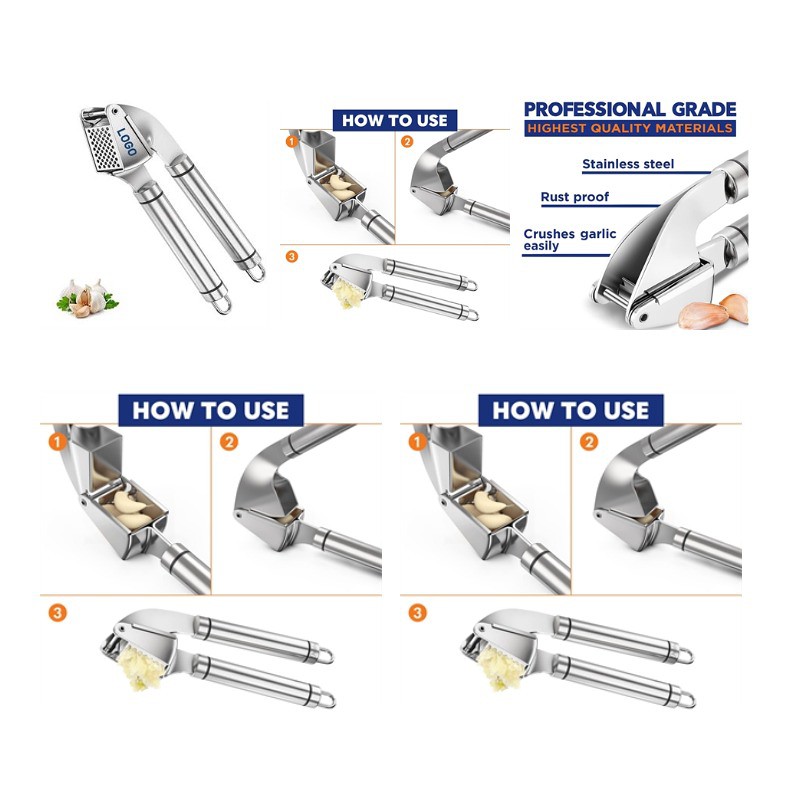 LOGO

HOW TO USE
1
2
3

PROFESSIONAL GRADE
HIGHEST QUALITY MATERIALS
Stainless steel
Rust proof
Crushes garlic easily

HOW TO USE
1
2
3

HOW TO USE
1
2
3